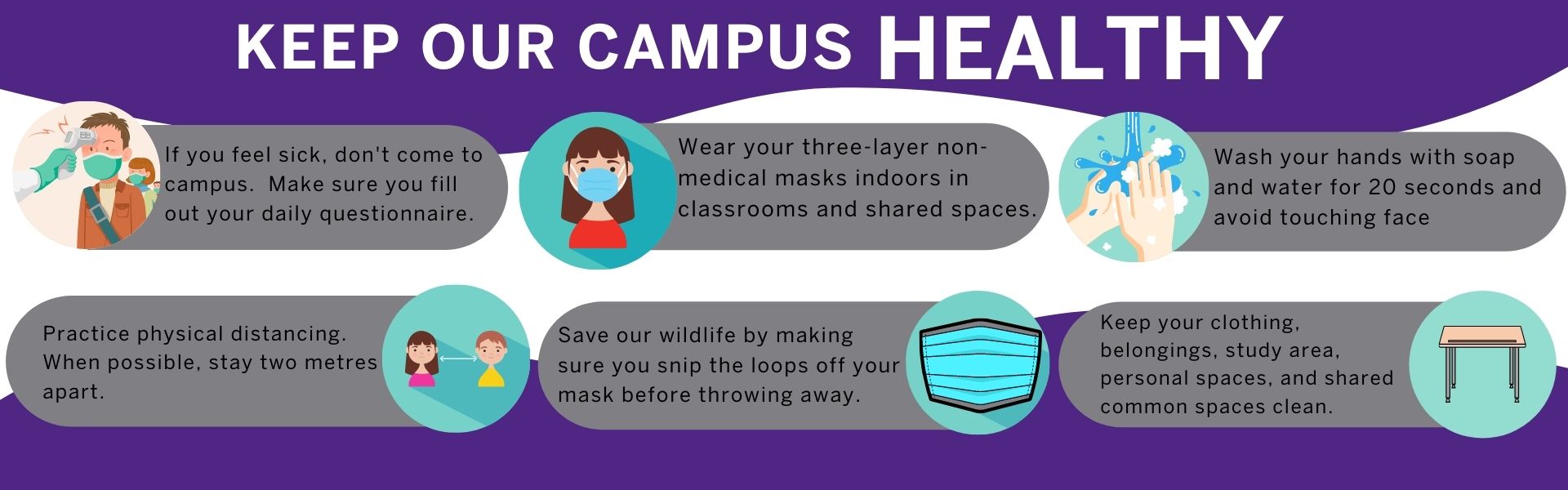 KEEP OUR CAMPUS HEALTHY

If you feel sick, don't come to campus. Make sure you fill out your daily questionnaire.

Wear your three-layer non-medical masks indoors in classrooms and shared spaces.

Wash your hands with soap and water for 20 seconds and avoid touching face

Practice physical distancing. When possible, stay two metres apart.

Save our wildlife by making sure you snip the loops off your mask before throwing away.

Keep your clothing, belongings, study area, personal spaces, and shared common spaces clean.